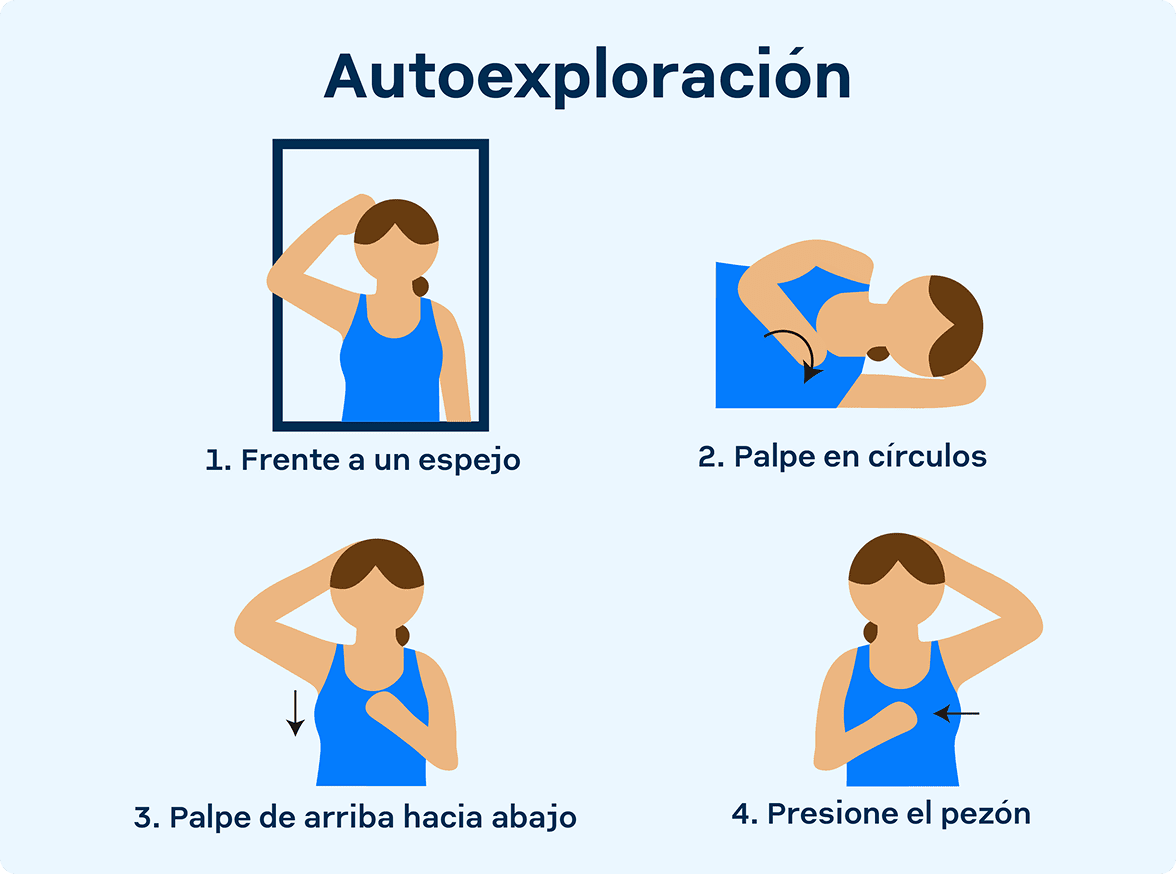 Autoexploración

1. Frente a un espejo

2. Palpe en círculos

3. Palpe de arriba hacia abajo

4. Presione el pezón